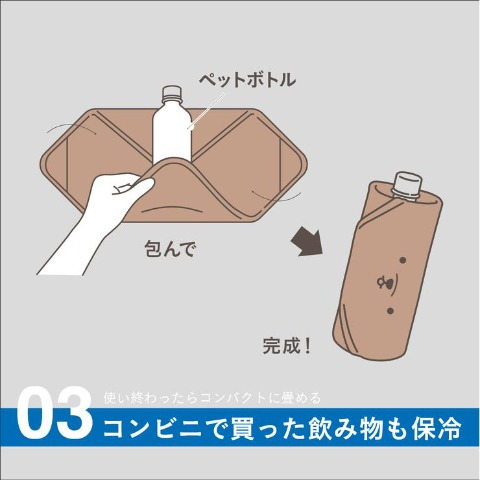 ペットボトル

包んで

完成！

03
使い終わったらコンパクトに畳める
コンビニで買った飲み物も保冷