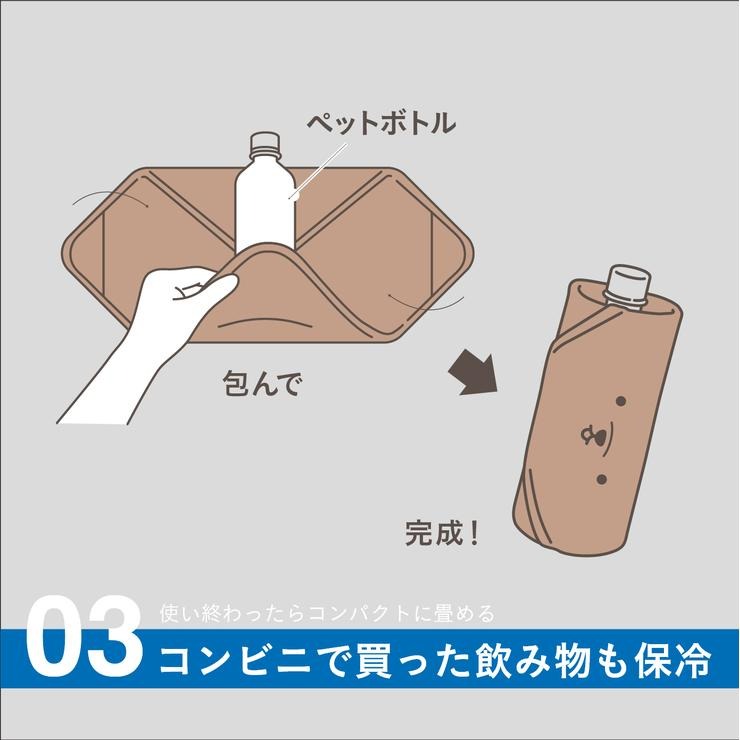 ペットボトル

包んで

完成！

03

使い終わったらコンパクトに畳める

コンビニで買った飲み物も保冷