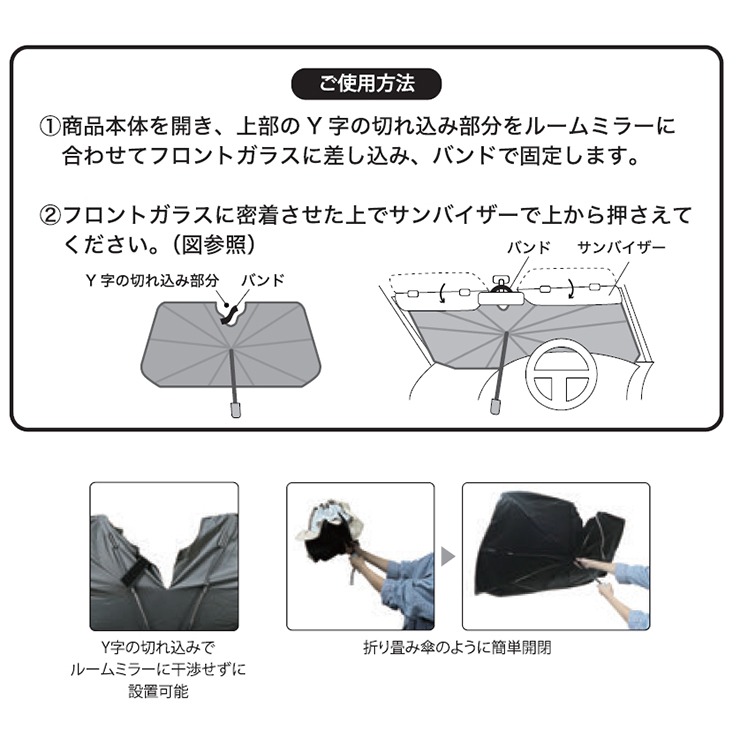 ご使用方法

①商品本体を開き、上部のＹ字の切れ込み部分をルームミラーに合わせてフロントガラスに差し込み、バンドで固定します。

②フロントガラスに密着させた上でサンバイザーで上から押さえてください。（図参照）

Ｙ字の切れ込み部分　バンド

バンド　サンバイザー

Y字の切れ込みで
ルームミラーに干渉せずに
設置可能

折り畳み傘のように簡単開閉