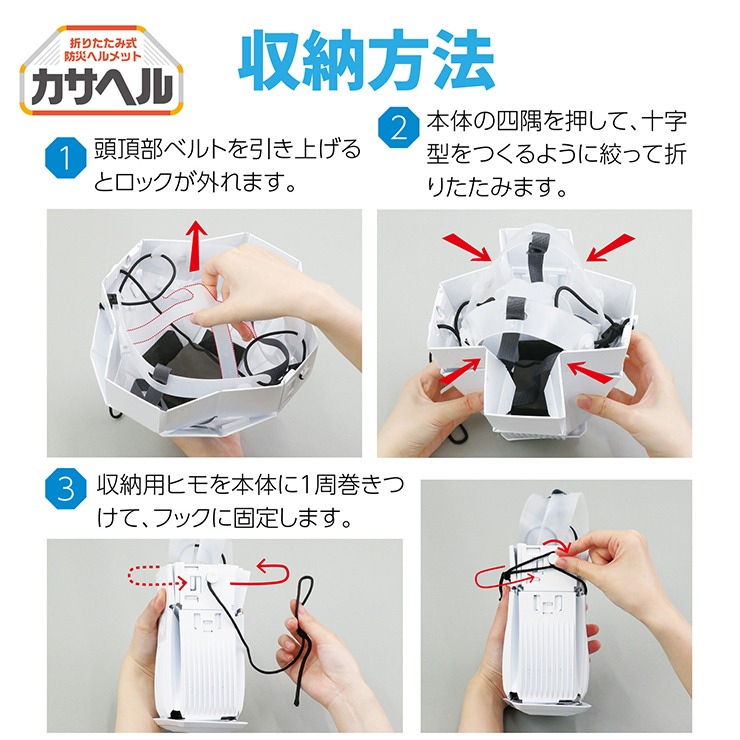 折りたたみ式
防災ヘルメット
カサヘル

収納方法

1 頭頂部ベルトを引き上げるとロックが外れます。

2 本体の四隅を押して、十字型をつくるように絞って折りたたみます。

3 収納用ヒモを本体に1周巻きつけて、フックに固定します。