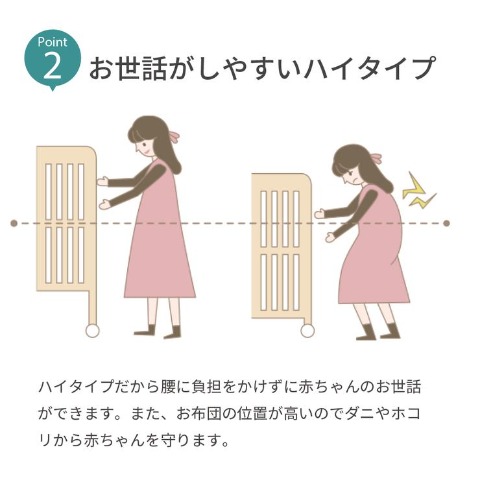 Point 2 お世話がしやすいハイタイプ

ハイタイプだから腰に負担をかけずに赤ちゃんのお世話ができます。また、お布団の位置が高いのでダニやホコリから赤ちゃんを守ります。