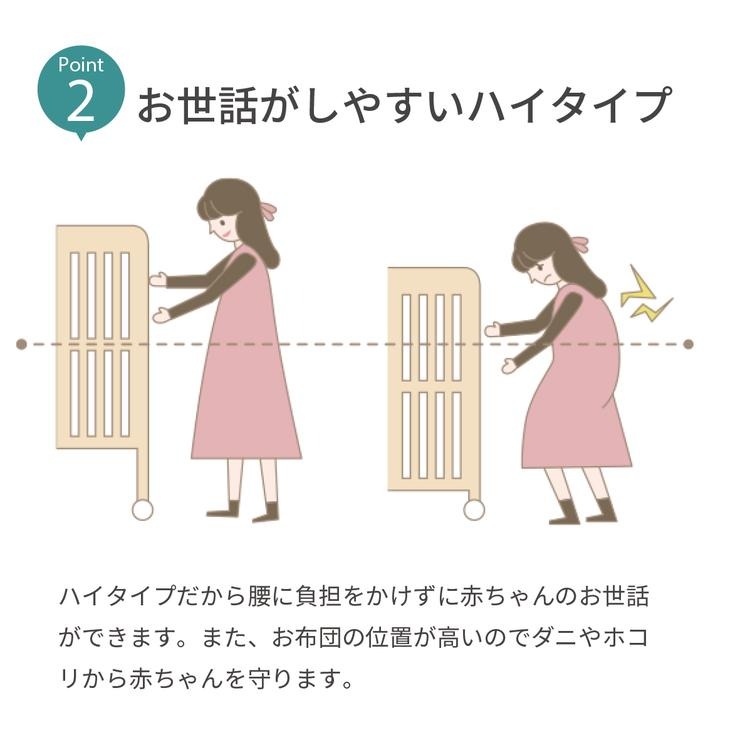 Point
2
お世話がしやすいハイタイプ

ハイタイプだから腰に負担をかけずに赤ちゃんのお世話ができます。また、お布団の位置が高いのでダニやホコリから赤ちゃんを守ります。