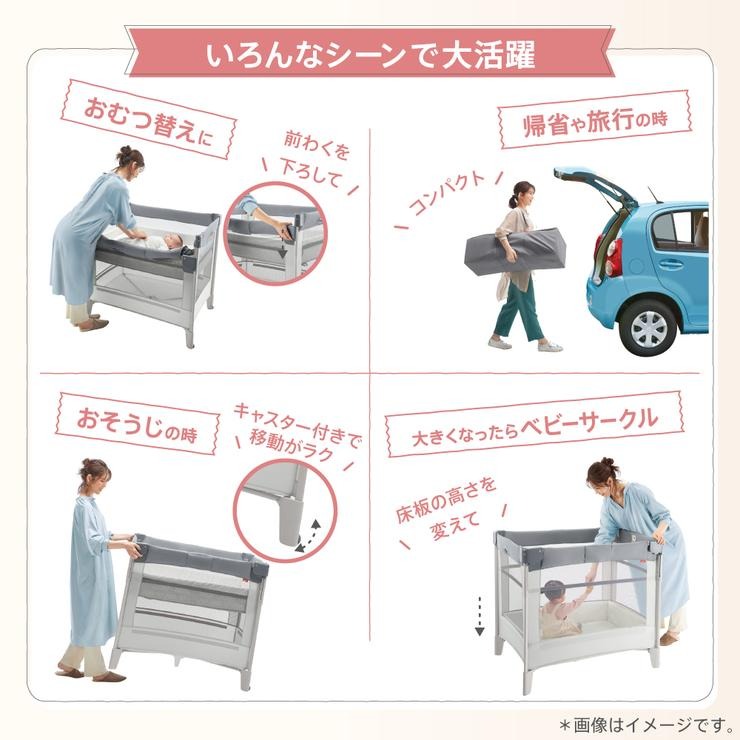 いろんなシーンで大活躍

おむつ替えに

前わくを下ろして

帰省や旅行の時

コンパクト

おそうじの時

キャスター付きで移動がラク

大きくなったらベビーサークル

床板の高さを変えて

＊画像はイメージです。