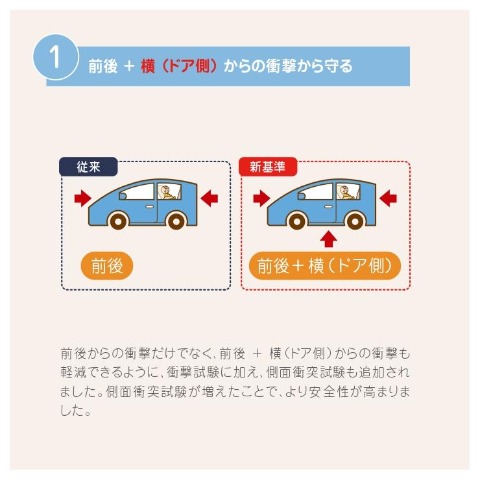 1 前後 ＋ 横（ドア側）からの衝撃から守る

従来

前後

新基準

前後＋横（ドア側）

前後からの衝撃だけでなく、前後 ＋ 横（ドア側）からの衝撃も軽減できるように、衝撃試験に加え、側面衝突試験も追加されました。側面衝突試験が増えたことで、より安全性が高まりました。