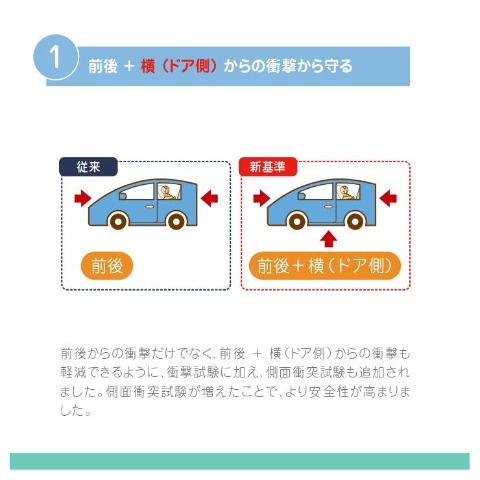 1 前後 ＋ 横（ドア側）からの衝撃から守る

従来

前後

新基準

前後＋横（ドア側）

前後からの衝撃だけでなく、前後 ＋ 横（ドア側）からの衝撃も軽減できるように、衝撃試験に加え、側面衝突試験も追加されました。側面衝突試験が増えたことで、より安全性が高まりました。