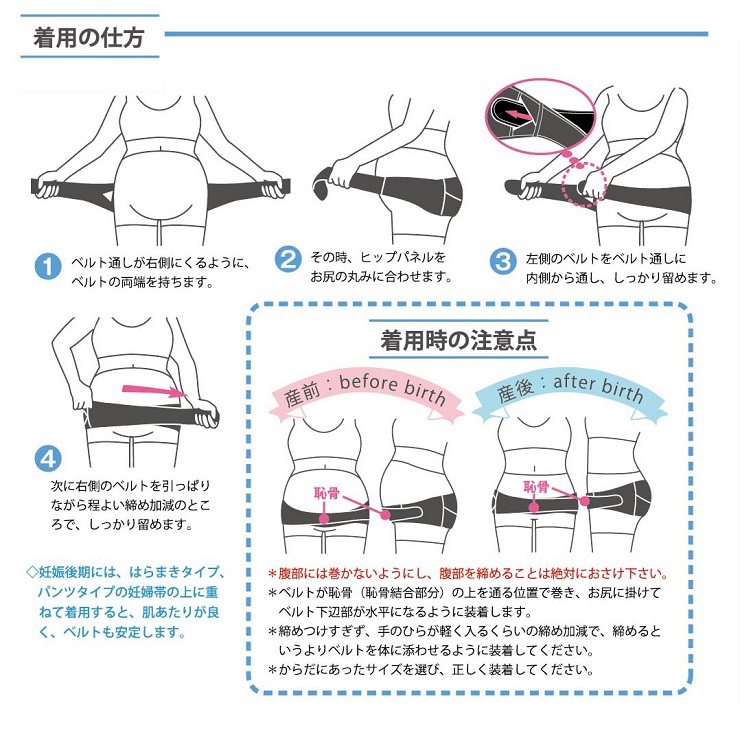 着用の仕方

1 ベルト通しが右側にくるように、ベルトの両端を持ちます。

2 その時、ヒップパネルをお尻の丸みに合わせます。

3 左側のベルトをベルト通しに内側から通し、しっかり留めます。

4 次に右側のベルトを引っぱりながら程よい締め加減のところで、しっかり留めます。

◇妊娠後期には、はらまきタイプ、パンツタイプの妊婦帯の上に重ねて着用すると、肌あたりが良く、ベルトも安定します。

着用時の注意点

産前：before birth

産後：after birth

恥骨

恥骨

＊腹部には巻かないようにし、腹部を締めることは絶対におさけ下さい。
＊ベルトが恥骨（恥骨結合部分）の上を通る位置で巻き、お尻に掛けてベルト下辺部が水平になるように装着します。
＊締めつけすぎず、手のひらが軽く入るくらいの締め加減で、締めるというよりベルトを体に添わせるように装着してください。
＊からだにあったサイズを選び、正しく装着してください。