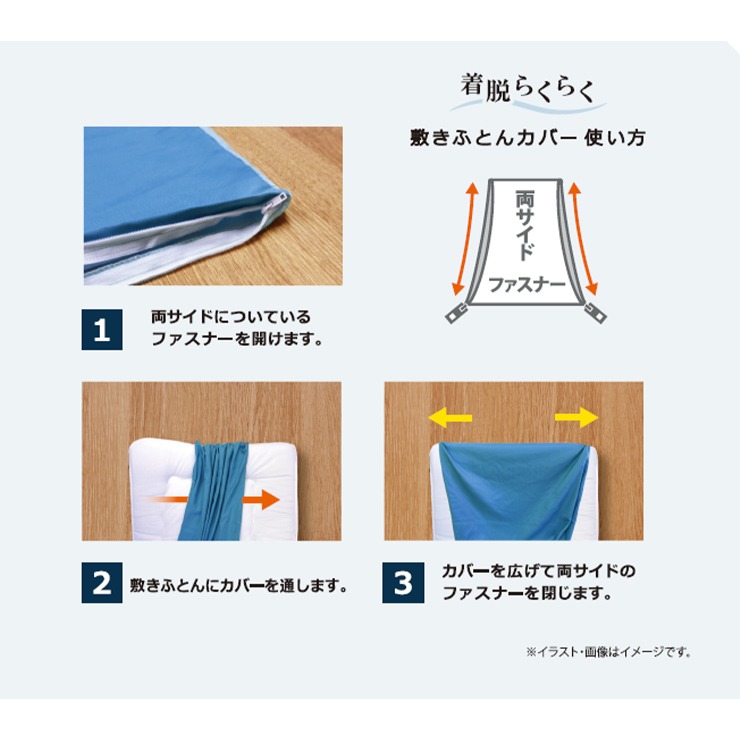 着脱らくらく

敷きふとんカバー 使い方

両サイド

ファスナー

1 両サイドについているファスナーを開けます。

2 敷きふとんにカバーを通します。

3 カバーを広げて両サイドのファスナーを閉じます。

※イラスト・画像はイメージです。