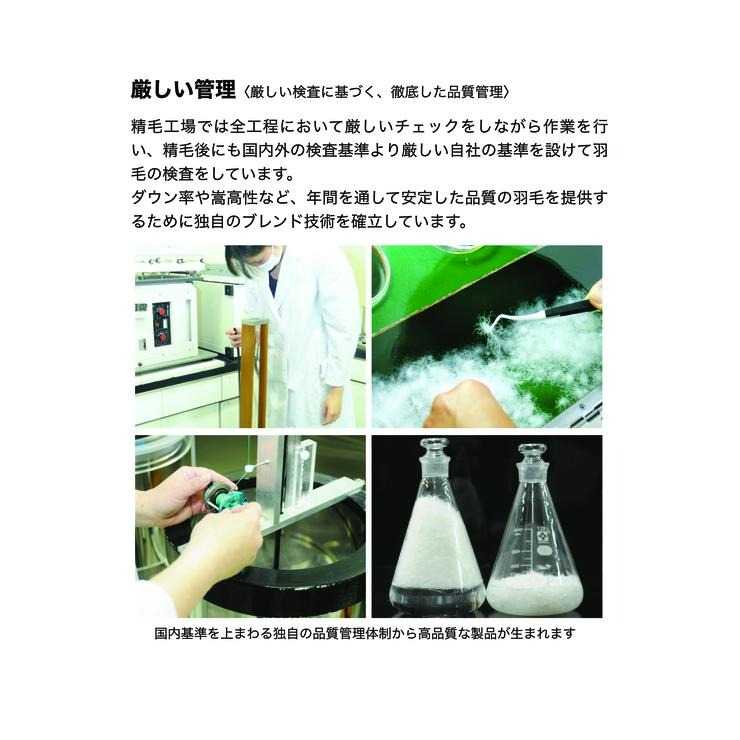 厳しい管理〈厳しい検査に基づく、徹底した品質管理〉

精毛工場では全工程において厳しいチェックをしながら作業を行い、精毛後にも国内外の検査基準より厳しい自社の基準を設けて羽毛の検査をしています。
ダウン率や嵩高性など、年間を通して安定した品質の羽毛を提供するために独自のブレンド技術を確立しています。

国内基準を上まわる独自の品質管理体制から高品質な製品が生まれます